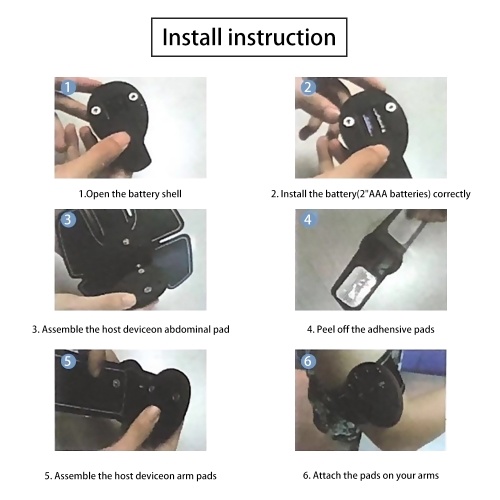 Install instruction

1

1.Open the battery shell

2

2. Install the battery(2"AAA batteries) correctly

3

3. Assemble the host deviceon abdominal pad

4

4. Peel off the adhensive pads

5

5. Assemble the host deviceon arm pads

6

6. Attach the pads on your arms