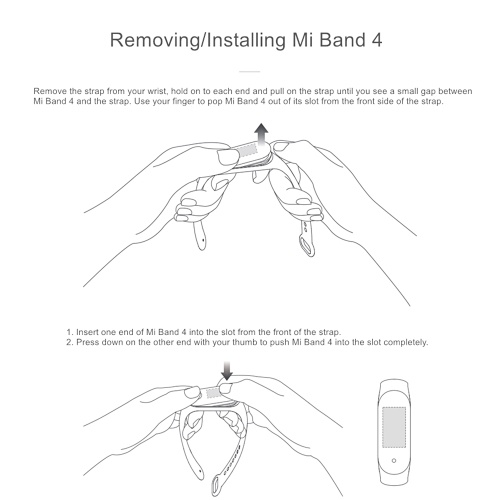 Removing/Installing Mi Band 4

Remove the strap from your wrist, hold on to each end and pull on the strap until you see a small gap between Mi Band 4 and the strap. Use your finger to pop Mi Band 4 out of its slot from the front side of the strap.

1. Insert one end of Mi Band 4 into the slot from the front of the strap.
2. Press down on the other end with your thumb to push Mi Band 4 into the slot completely.