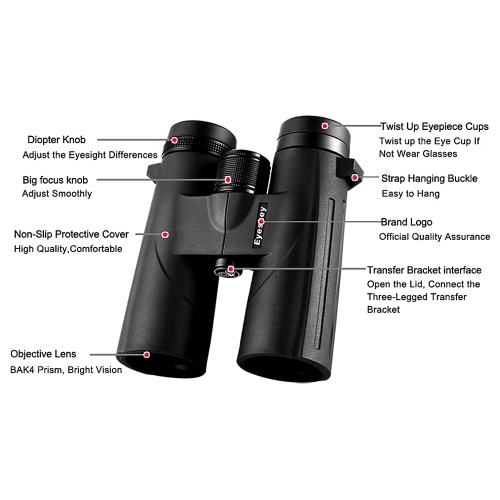 Diopter Knob
Adjust the Eyesight Differences

Big focus knob
Adjust Smoothly

Non-Slip Protective Cover
High Quality,Comfortable

Objective Lens
BAK4 Prism, Bright Vision

Twist Up Eyepiece Cups
Twist up the Eye Cup If Not Wear Glasses

Strap Hanging Buckle
Easy to Hang

Brand Logo
Official Quality Assurance

Transfer Bracket interface
Open the Lid, Connect the Three-Legged Transfer Bracket

Eyeskey