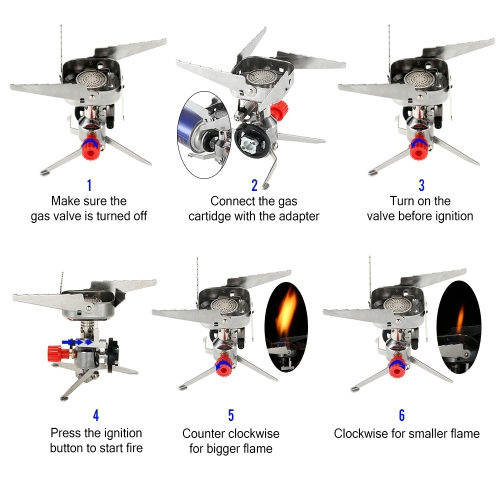 1
Make sure the gas valve is turned off

2
Connect the gas cartidge with the adapter

3
Turn on the valve before ignition

4
Press the ignition button to start fire

5
Counter clockwise for bigger flame

6
Clockwise for smaller flame