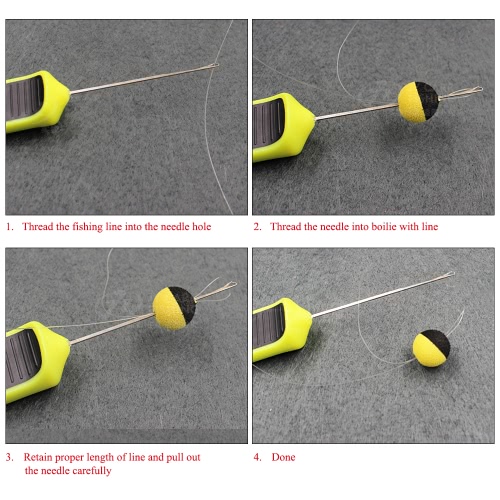 1. Thread the fishing line into the needle hole

2. Thread the needle into boilie with line

3. Retain proper length of line and pull out the needle carefully

4. Done