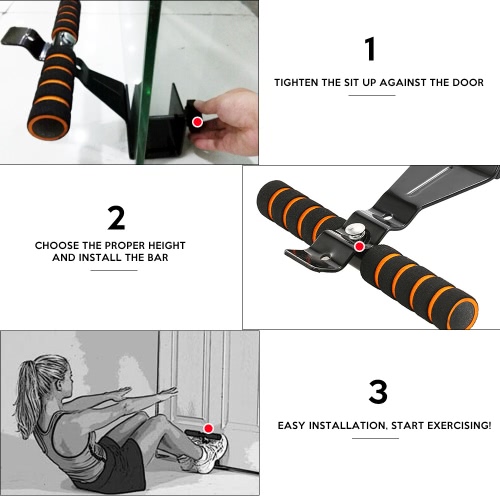 1

TIGHTEN THE SIT UP AGAINST THE DOOR

2

CHOOSE THE PROPER HEIGHT AND INSTALL THE BAR

3

EASY INSTALLATION, START EXERCISING!