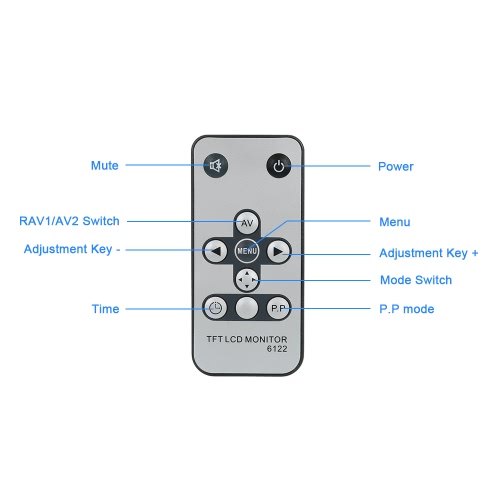 Mute

Power

RAV1/AV2 Switch

AV

Menu

Adjustment Key -

MENU

Adjustment Key +

Mode Switch

Time

P.P

P.P mode

TFT LCD MONITOR
6122