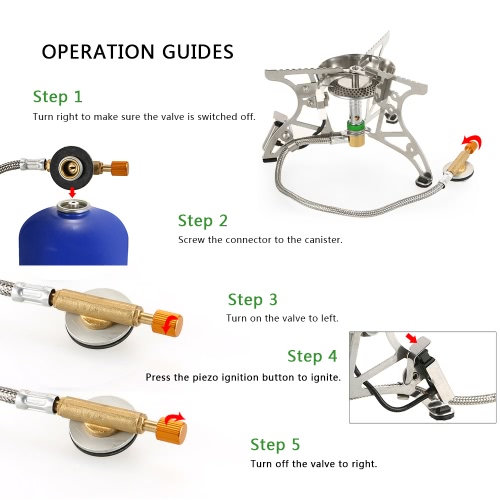 OPERATION GUIDES

Step 1
Turn right to make sure the valve is switched off.

Step 2
Screw the connector to the canister.

Step 3
Turn on the valve to left.

Step 4
Press the piezo ignition button to ignite.

Step 5
Turn off the valve to right.