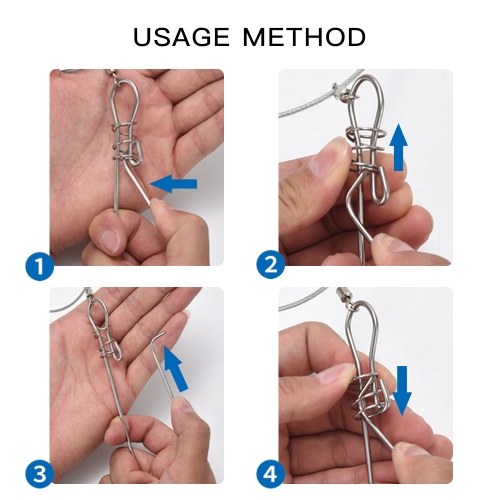 USAGE METHOD

1

2

3

4