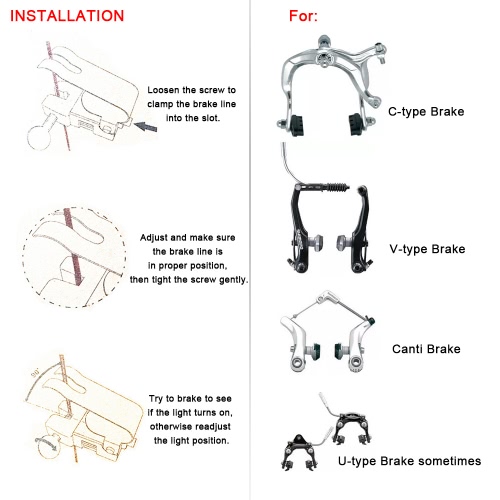 INSTALLATION

Loosen the screw to clamp the brake line into the slot.

Adjust and make sure the brake line is in proper position, then tight the screw gently.

90°

Try to brake to see if the light turns on, otherwise readjust the light position.

For:

C-type Brake

V-type Brake

Canti Brake

U-type Brake sometimes