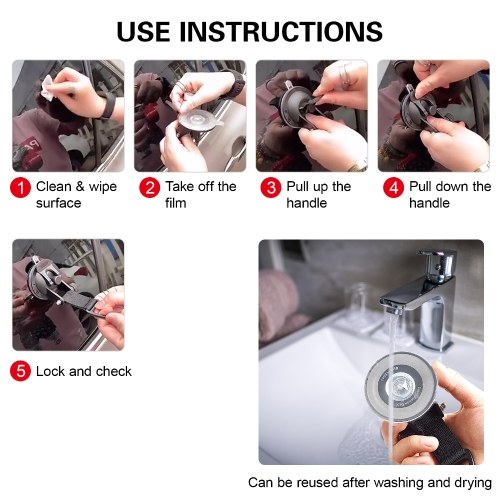 USE INSTRUCTIONS

1 Clean & wipe surface

2 Take off the film

3 Pull up the handle

4 Pull down the handle

5 Lock and check

Can be reused after washing and drying