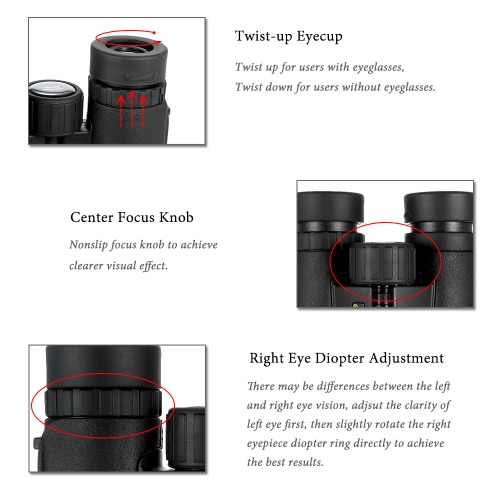 Twist-up Eyecup

Twist up for users with eyeglasses,
Twist down for users without eyeglasses.

Center Focus Knob

Nonslip focus knob to achieve clearer visual effect.

Right Eye Diopter Adjustment

There may be differences between the left and right eye vision, adjsut the clarity of left eye first, then slightly rotate the right eyepiece diopter ring directly to achieve the best results.