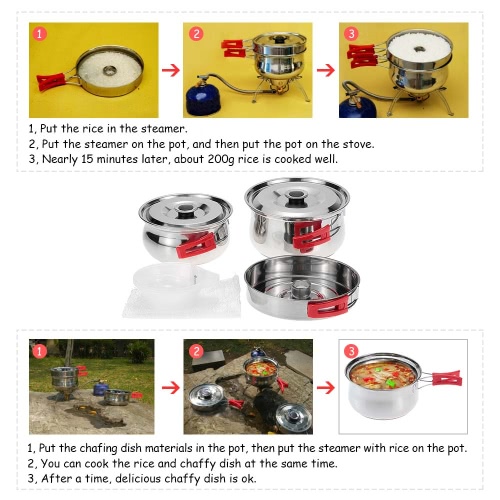 1 2 3

1, Put the rice in the steamer.
2, Put the steamer on the pot, and then put the pot on the stove.
3, Nearly 15 minutes later, about 200g rice is cooked well.

1 2 3

1, Put the chafing dish materials in the pot, then put the steamer with rice on the pot.
2, You can cook the rice and chaffy dish at the same time.
3, After a time, delicious chaffy dish is ok.