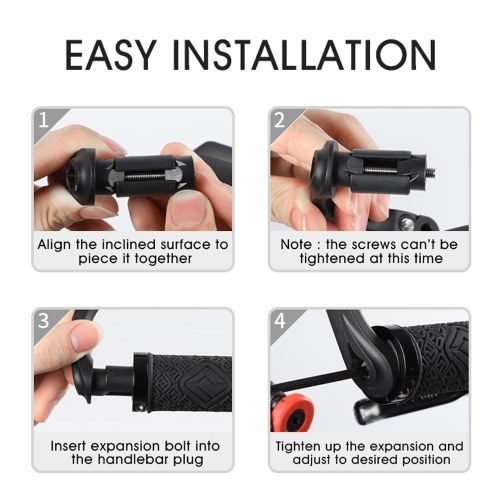 EASY INSTALLATION

1
Align the inclined surface to piece it together

2
Note : the screws can't be tightened at this time

3
Insert expansion bolt into the handlebar plug

4
Tighten up the expansion and adjust to desired position