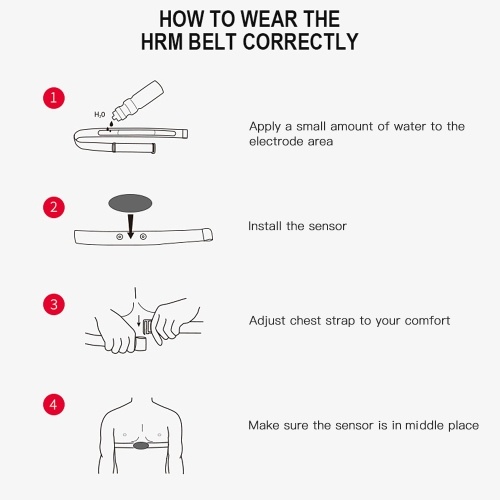 HOW TO WEAR THE HRM BELT CORRECTLY

1

$H_2O$

Apply a small amount of water to the electrode area

2

Install the sensor

3

Adjust chest strap to your comfort

4

Make sure the sensor is in middle place