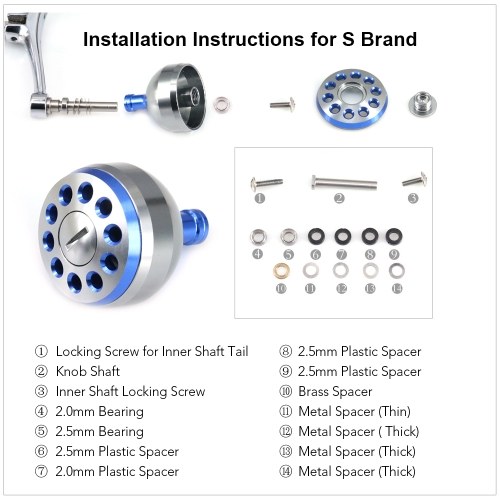 Installation Instructions for S Brand

①
②
③
④
⑤
⑥
⑦
⑧
⑨
⑩
⑪
⑫
⑬
⑭

① Locking Screw for Inner Shaft Tail
② Knob Shaft
③ Inner Shaft Locking Screw
④ 2.0mm Bearing
⑤ 2.5mm Bearing
⑥ 2.5mm Plastic Spacer
⑦ 2.0mm Plastic Spacer

⑧ 2.5mm Plastic Spacer
⑨ 2.5mm Plastic Spacer
⑩ Brass Spacer
⑪ Metal Spacer (Thin)
⑫ Metal Spacer ( Thick)
⑬ Metal Spacer (Thick)
⑭ Metal Spacer (Thick)