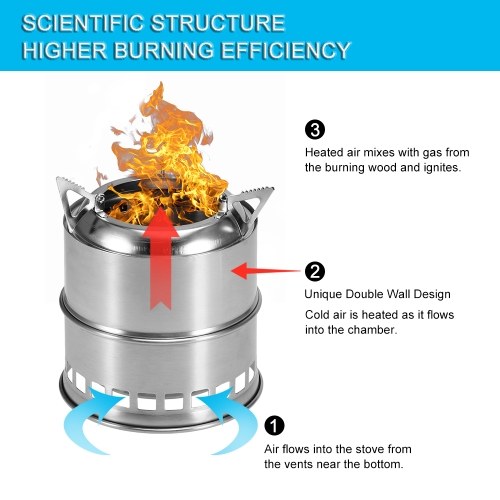 SCIENTIFIC STRUCTURE
HIGHER BURNING EFFICIENCY

3

Heated air mixes with gas from the burning wood and ignites.

2

Unique Double Wall Design

Cold air is heated as it flows into the chamber.

1

Air flows into the stove from the vents near the bottom.