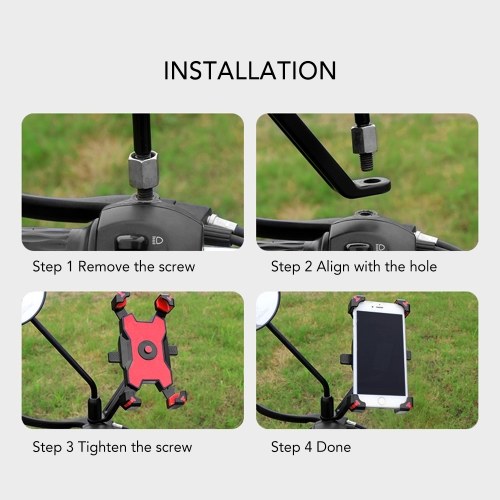 INSTALLATION

Step 1 Remove the screw

Step 2 Align with the hole

Step 3 Tighten the screw

Step 4 Done