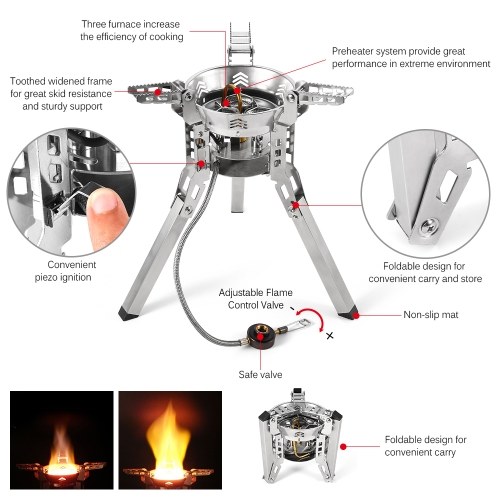 Three furnace increase the efficiency of cooking

Preheater system provide great performance in extreme environment

Toothed widened frame for great skid resistance and sturdy support

Convenient piezo ignition

Foldable design for convenient carry and store

Adjustable Flame Control Valve

-

+

Non-slip mat

Safe valve

Foldable design for convenient carry