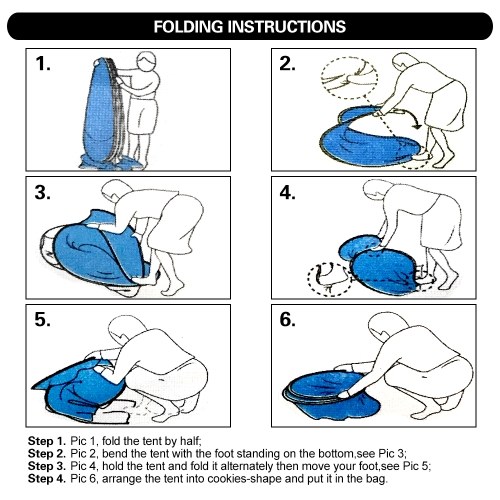 FOLDING INSTRUCTIONS

1.

2.

3.

4.

5.

6.

Step 1. Pic 1, fold the tent by half;
Step 2. Pic 2, bend the tent with the foot standing on the bottom,see Pic 3;
Step 3. Pic 4, hold the tent and fold it alternately then move your foot,see Pic 5;
Step 4. Pic 6, arrange the tent into cookies-shape and put it in the bag.