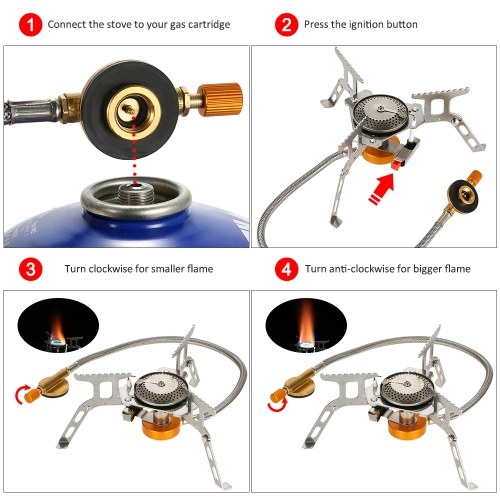 1 Connect the stove to your gas cartridge

2 Press the ignition button

3 Turn clockwise for smaller flame

4 Turn anti-clockwise for bigger flame