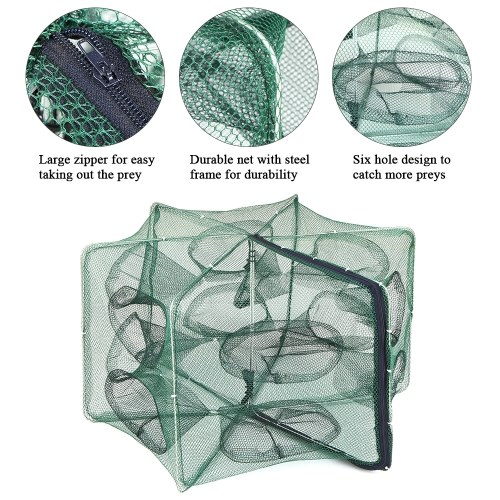 Large zipper for easy taking out the prey

Durable net with steel frame for durability

Six hole design to catch more preys