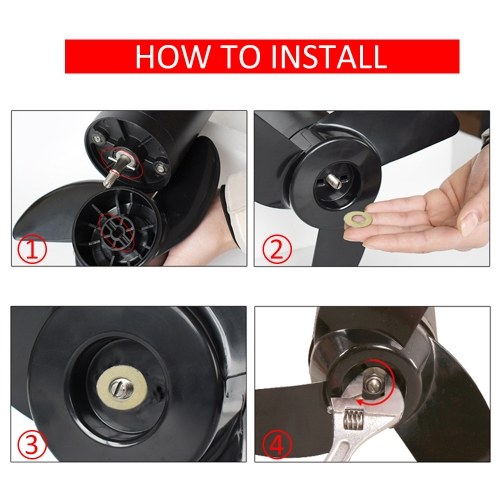 HOW TO INSTALL

①

②

③

④