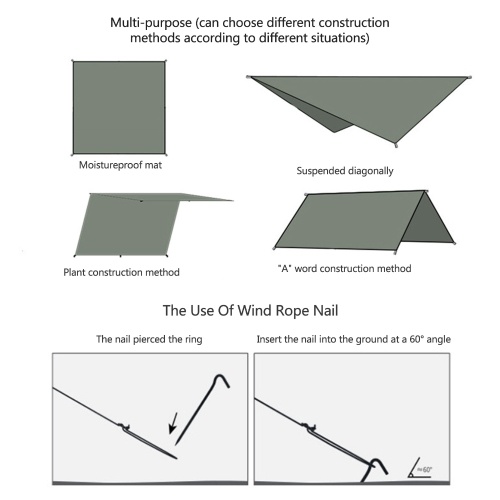 Multi-purpose (can choose different construction methods according to different situations)

Moistureproof mat

Suspended diagonally

Plant construction method

"A" word construction method

The Use Of Wind Rope Nail

The nail pierced the ring

Insert the nail into the ground at a 60° angle

≈60°