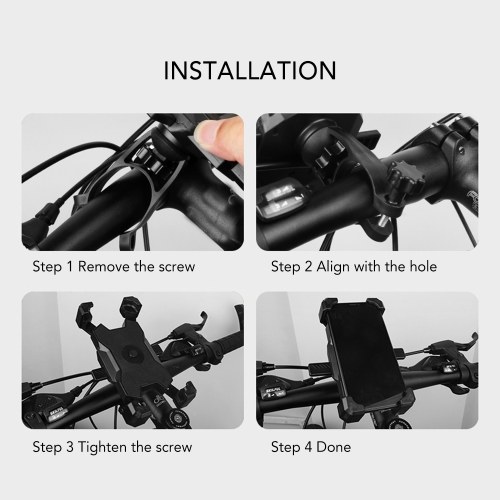 INSTALLATION

Step 1 Remove the screw

Step 2 Align with the hole

Step 3 Tighten the screw

Step 4 Done