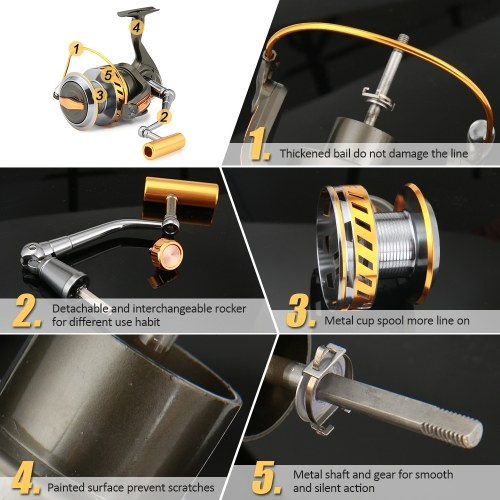 4
1
5
3
2

1. Thickened bail do not damage the line

2. Detachable and interchangeable rocker for different use habit

3. Metal cup spool more line on

4. Painted surface prevent scratches

5. Metal shaft and gear for smooth and silent action