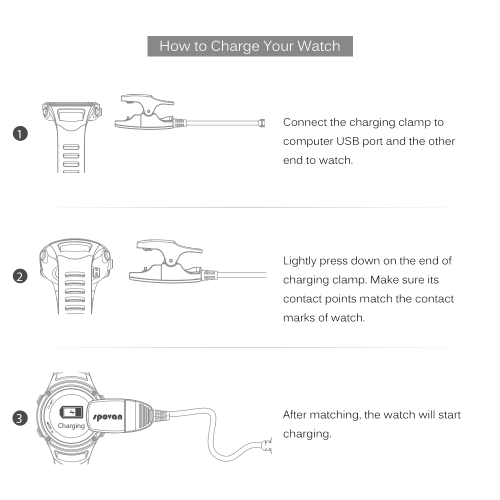 How to Charge Your Watch

1

Connect the charging clamp to computer USB port and the other end to watch.

2

Lightly press down on the end of charging clamp. Make sure its contact points match the contact marks of watch.

3

Charging

spovan

After matching, the watch will start charging.