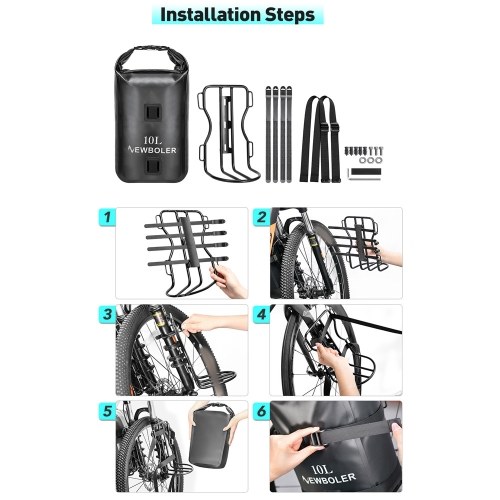 Installation Steps

10L
NEWBOLER

1

2

3

4

5

6

10L
NEWBOLER