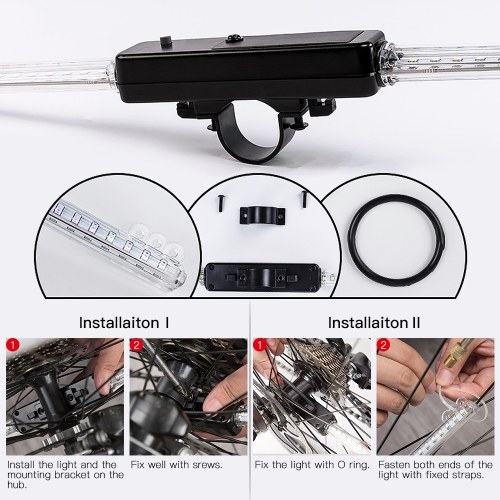 Installaiton I

1

Install the light and the mounting bracket on the hub.

2

Fix well with srews.

Installaiton II

1

Fix the light with O ring.

2

Fasten both ends of the light with fixed straps.