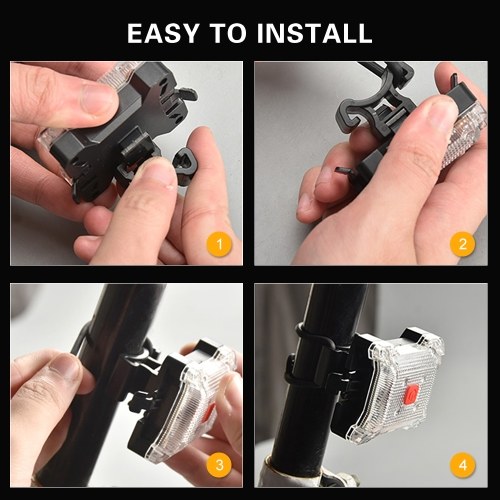 EASY TO INSTALL

1

2

3

4