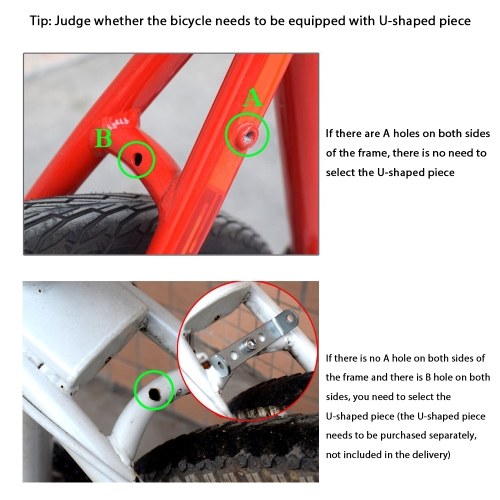 Tip: Judge whether the bicycle needs to be equipped with U-shaped piece

B

A

If there are A holes on both sides of the frame, there is no need to select the U-shaped piece

If there is no A hole on both sides of the frame and there is B hole on both sides, you need to select the U-shaped piece (the U-shaped piece needs to be purchased separately, not included in the delivery)