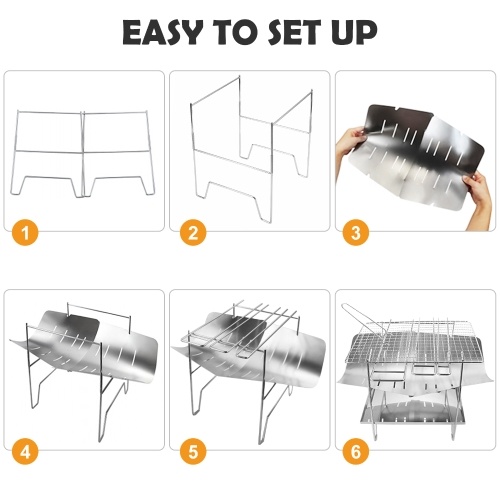 EASY TO SET UP

1

2

3

4

5

6