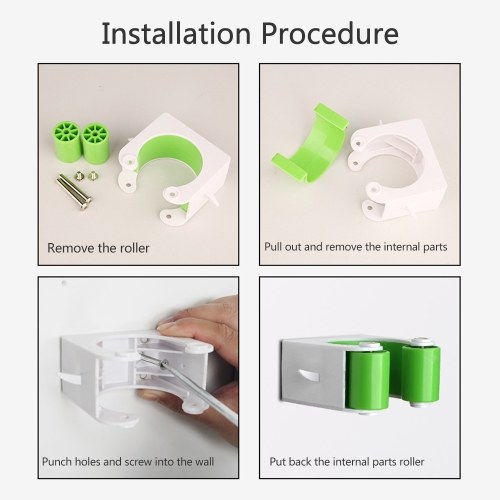 Installation Procedure

Remove the roller

Pull out and remove the internal parts

Punch holes and screw into the wall

Put back the internal parts roller