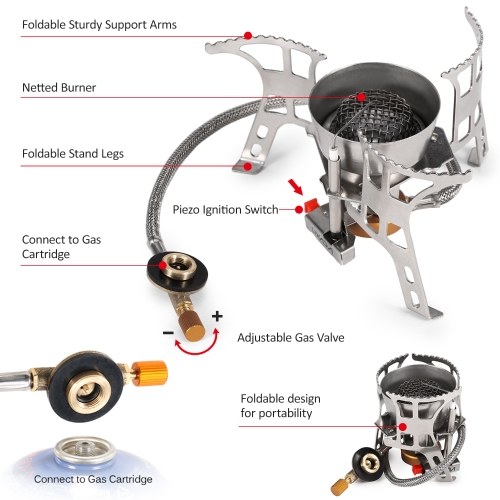 Foldable Sturdy Support Arms

Netted Burner

Foldable Stand Legs

Piezo Ignition Switch

Connect to Gas Cartridge

−

+

Adjustable Gas Valve

Foldable design for portability

Connect to Gas Cartridge