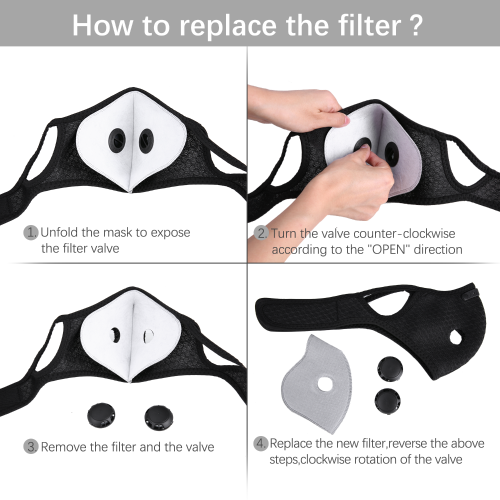 How to replace the filter ?

1. Unfold the mask to expose the filter valve

2. Turn the valve counter-clockwise according to the "OPEN" direction

3. Remove the filter and the valve

4. Replace the new filter,reverse the above steps,clockwise rotation of the valve