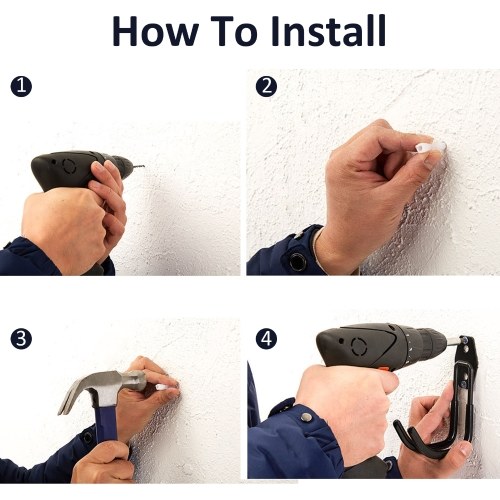 How To Install

1

2

3

4