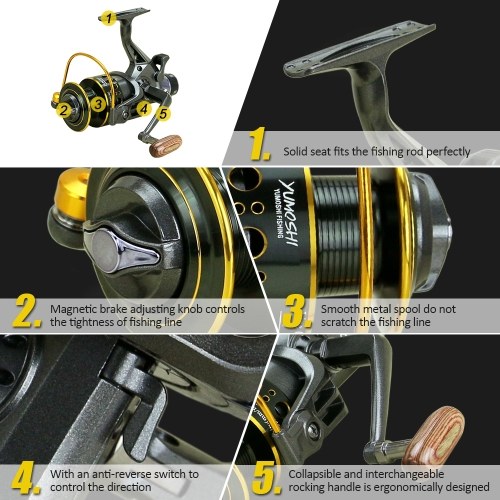 1
2
3
4
5

1. Solid seat fits the fishing rod perfectly

YUMOSHI
YUMOSHI FISHING

2. Magnetic brake adjusting knob controls the tightness of fishing line

3. Smooth metal spool do not scratch the fishing line

4. With an anti-reverse switch to control the direction

5. Collapsible and interchangeable rocking handle is ergonomically designed