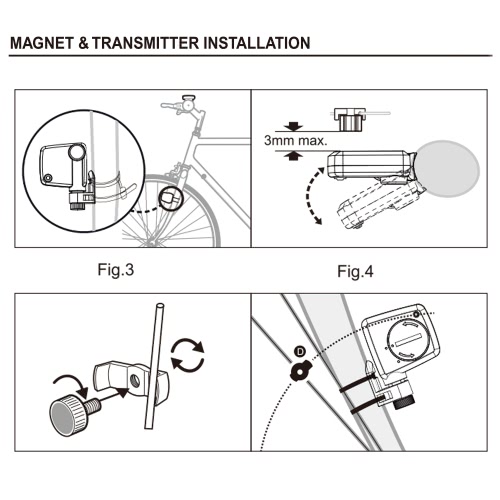 MAGNET & TRANSMITTER INSTALLATION

3mm max.

Fig.3

Fig.4

D