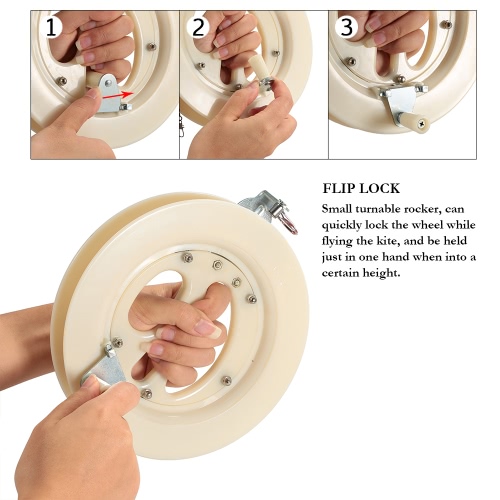 1

2

3

FLIP LOCK

Small turnable rocker, can quickly lock the wheel while flying the kite, and be held just in one hand when into a certain height.