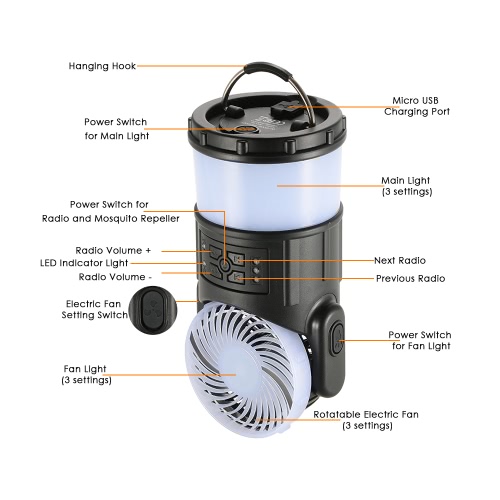 Hanging Hook

Micro USB
Charging Port

Power Switch
for Main Light

Main Light
(3 settings)

Power Switch for
Radio and Mosquito Repeller

Radio Volume +

LED Indicator Light

Radio Volume -

Next Radio

Previous Radio

Electric Fan
Setting Switch

Power Switch
for Fan Light

Fan Light
(3 settings)

Rotatable Electric Fan
(3 settings)