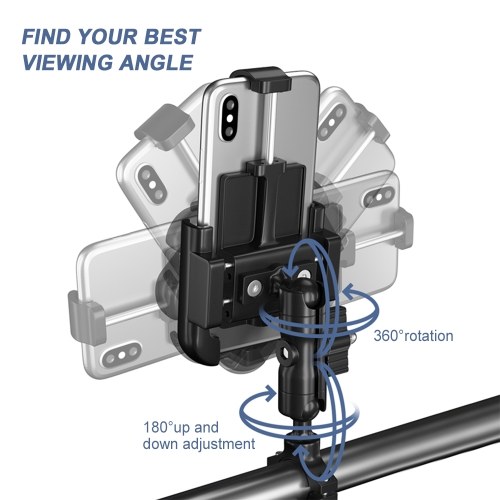 FIND YOUR BEST VIEWING ANGLE

360°rotation

180°up and down adjustment