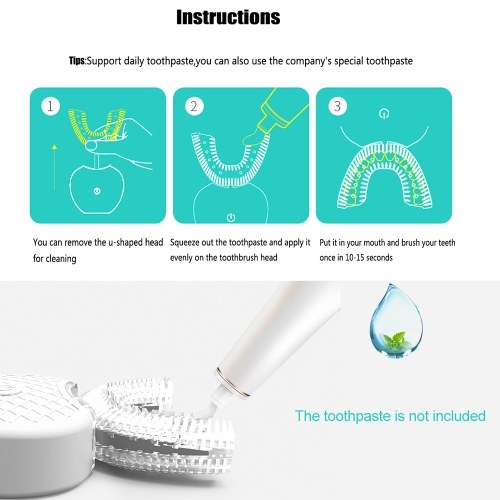 Instructions

Tips:Support daily toothpaste,you can also use the company's special toothpaste

1

2

3

You can remove the u-shaped head for cleaning

Squeeze out the toothpaste and apply it evenly on the toothbrush head

Put it in your mouth and brush your teeth once in 10-15 seconds

The toothpaste is not included