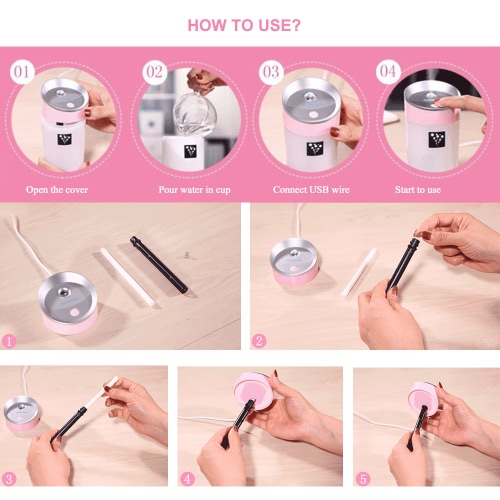 HOW TO USE?

01

Open the cover

02

Pour water in cup

03

Connect USB wire

04

Start to use

1

2

3

4

5