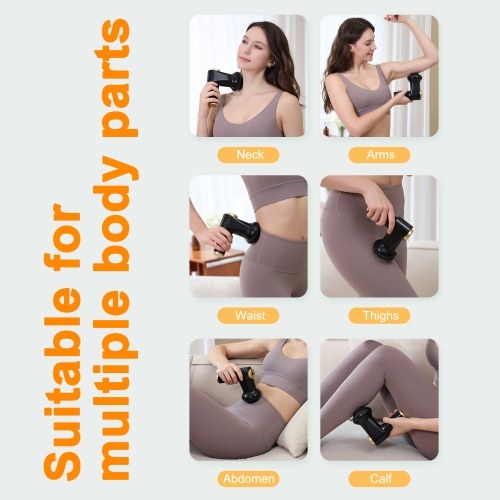 Suitable for multiple body parts

Neck

Arms

Waist

Thighs

Abdomen

Calf