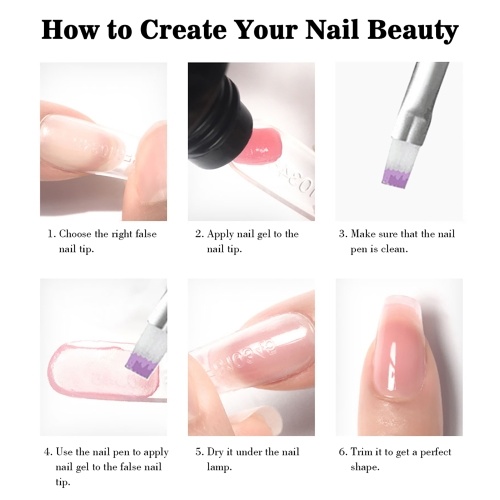 How to Create Your Nail Beauty

1. Choose the right false nail tip.

2. Apply nail gel to the nail tip.

3. Make sure that the nail pen is clean.

4. Use the nail pen to apply nail gel to the false nail tip.

5. Dry it under the nail lamp.

6. Trim it to get a perfect shape.