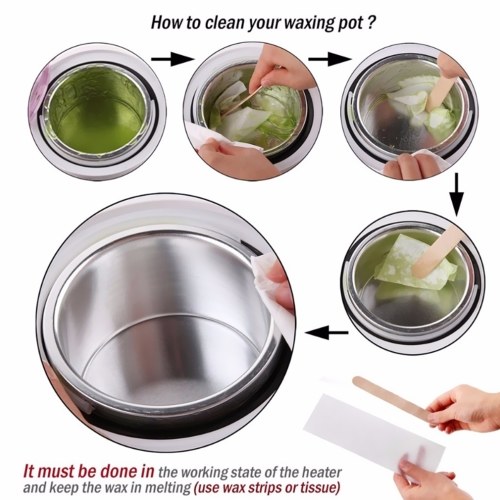 How to clean your waxing pot ?

It must be done in the working state of the heater and keep the wax in melting (use wax strips or tissue)