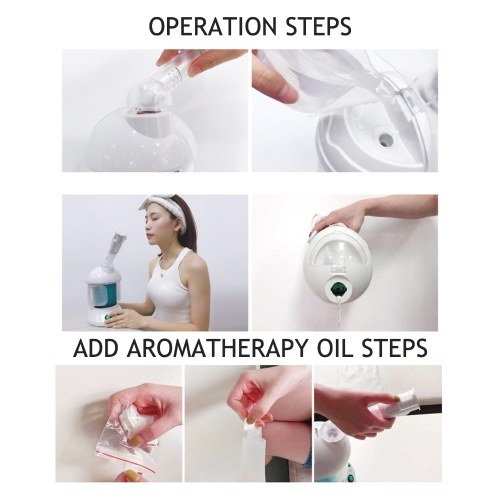 OPERATION STEPS

ADD AROMATHERAPY OIL STEPS