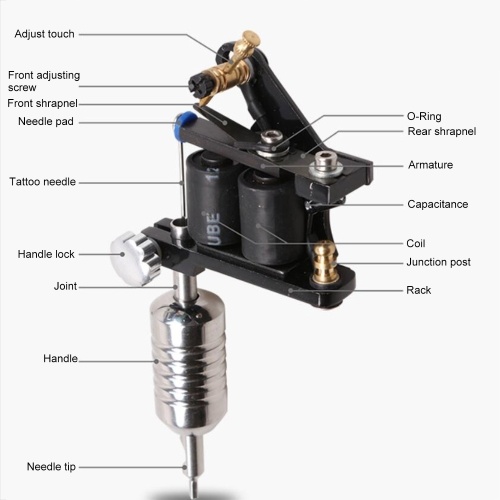 Adjust touch
Front adjusting screw
Front shrapnel
Needle pad
Tattoo needle
Handle lock
Joint
Handle
Needle tip
O-Ring
Rear shrapnel
Armature
Capacitance
Coil
Junction post
Rack
UBE