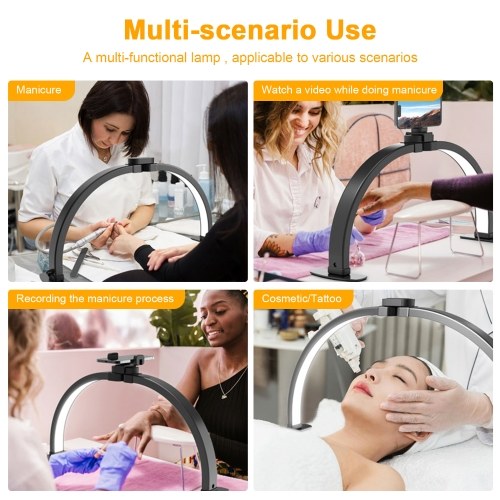 Multi-scenario Use

A multi-functional lamp , applicable to various scenarios

Manicure

Watch a video while doing manicure

Recording the manicure process

Cosmetic/Tattoo