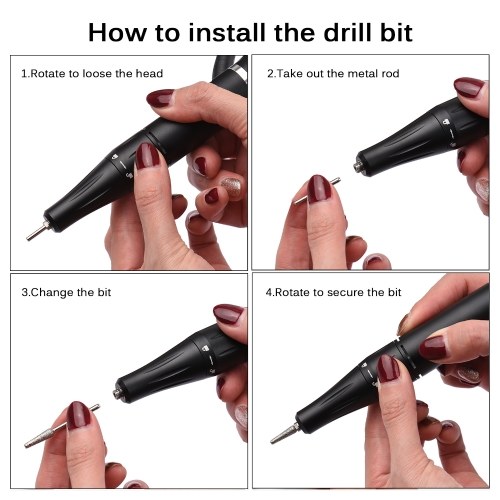 How to install the drill bit

1.Rotate to loose the head

2.Take out the metal rod

3.Change the bit

4.Rotate to secure the bit